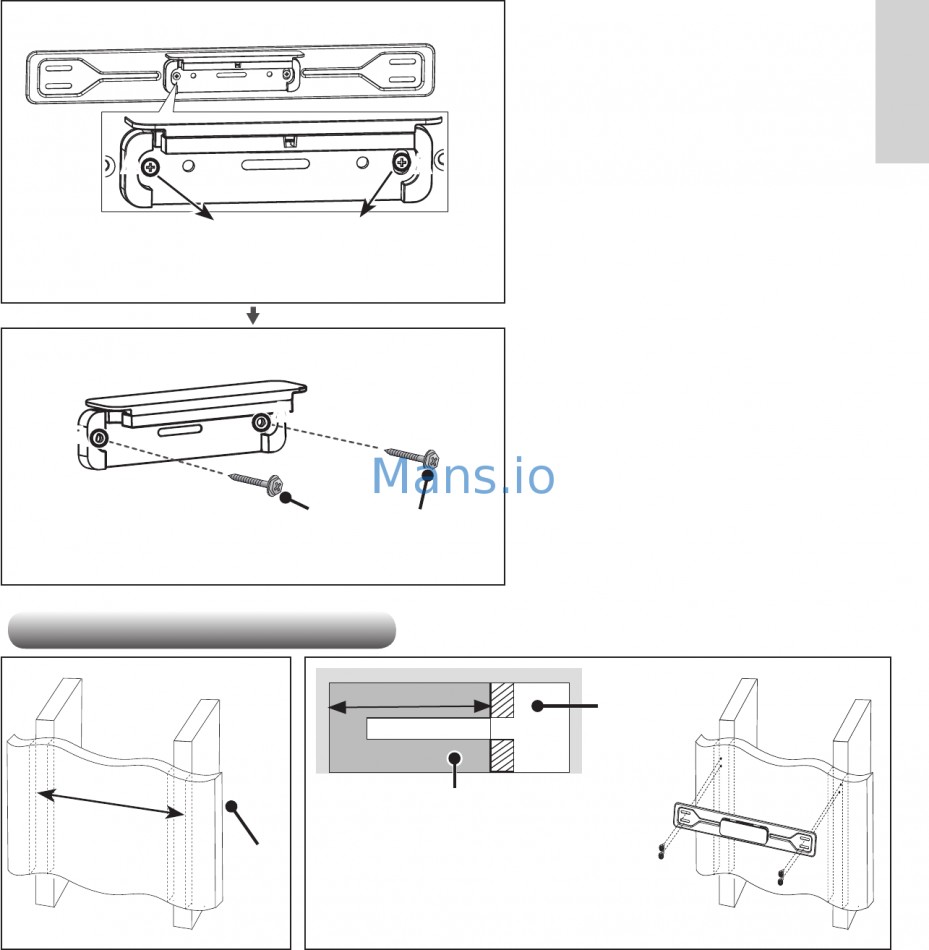 Mans.io